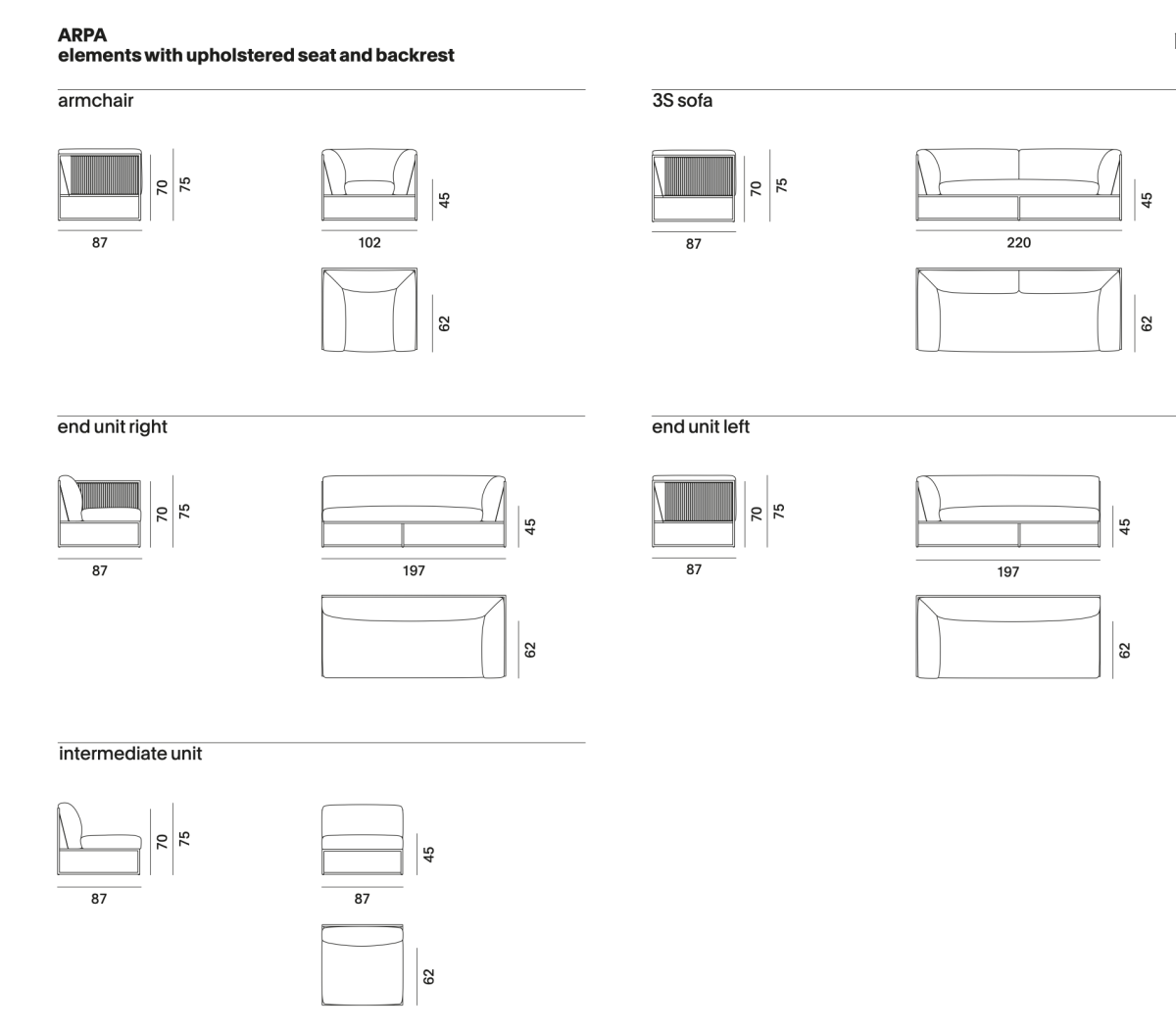 ARPA
elements with upholstered seat and backrest

armchair

70 75

87

45

102

62

3S sofa

70 75

87

45

220

62

end unit right

70 75

87

45

197

62

end unit left

70 75

87

45

197

62

intermediate unit

70 75

87

45

87

62