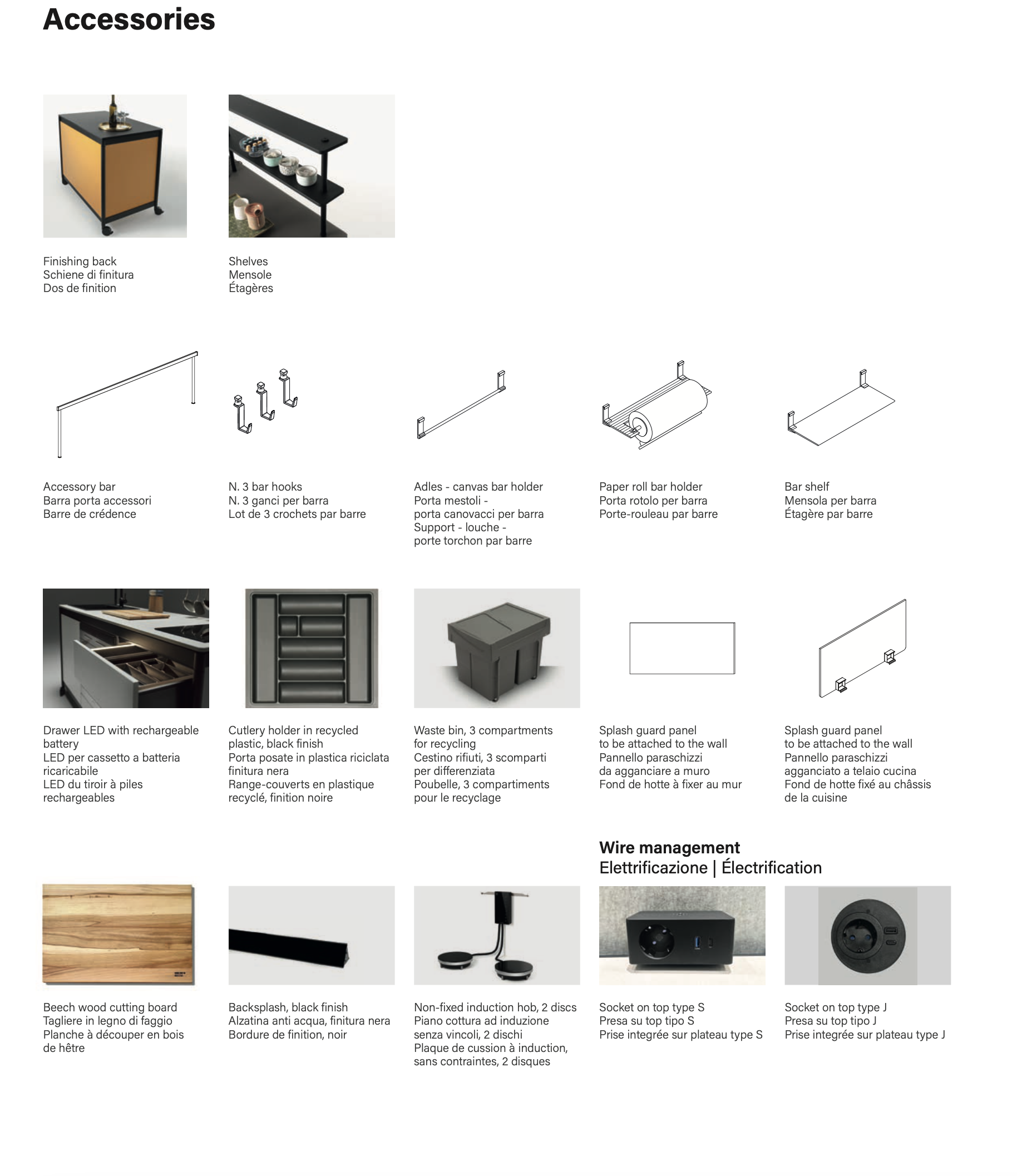 Accessories

Finishing back
Schiene di finitura
Dos de finition

Shelves
Mensole
Étagères

Accessory bar
Barra porta accessori
Barre de crédence

N. 3 bar hooks
N. 3 ganci per barra
Lot de 3 crochets par barre

Adles - canvas bar holder
Porta mestoli -
porta canovacci per barra
Support - louche -
porte torchon par barre

Paper roll bar holder
Porta rotolo per barra
Porte-rouleau par barre

Bar shelf
Mensola per barra
Étagère par barre

Drawer LED with rechargeable battery
LED per cassetto a batteria ricaricabile
LED du tiroir à piles rechargeables

Cutlery holder in recycled plastic, black finish
Porta posate in plastica riciclata finitura nera
Range-couverts en plastique recyclé, finition noire

Waste bin, 3 compartments for recycling
Cestino rifiuti, 3 scomparti per differenziata
Poubelle, 3 compartiments pour le recyclage

Splash guard panel
to be attached to the wall
Pannello paraschizzi
da agganciare a muro
Fond de hotte à fixer au mur

Splash guard panel
to be attached to the wall
Pannello paraschizzi
agganciato a telaio cucina
Fond de hotte fixé au châssis de la cuisine

Wire management
Elettrificazione | Électrification

Beech wood cutting board
Tagliere in legno di faggio
Planche à découper en bois de hêtre

Backsplash, black finish
Alzatina anti acqua, finitura nera
Bordure de finition, noir

Non-fixed induction hob, 2 discs
Piano cottura ad induzione senza vincoli, 2 dischi
Plaque de cussion à induction, sans contraintes, 2 disques

Socket on top type S
Presa su top tipo S
Prise integrée sur plateau type S

Socket on top type J
Presa su top tipo J
Prise integrée sur plateau type J