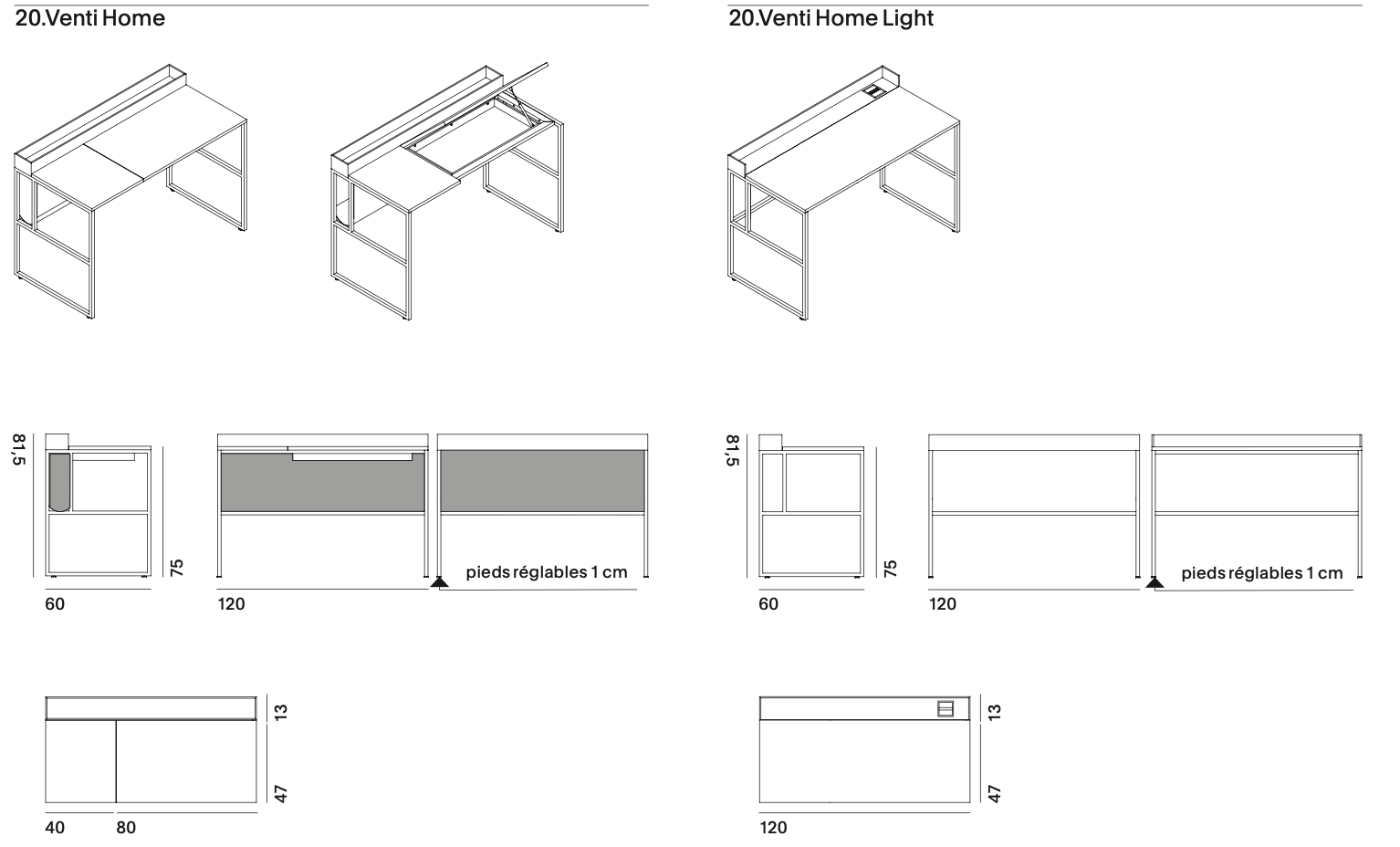 20.Venti Home

81,5

75

60

120

pieds réglables 1 cm

13

47

40 80

20.Venti Home Light

81,5

75

60

120

pieds réglables 1 cm

13

47

120